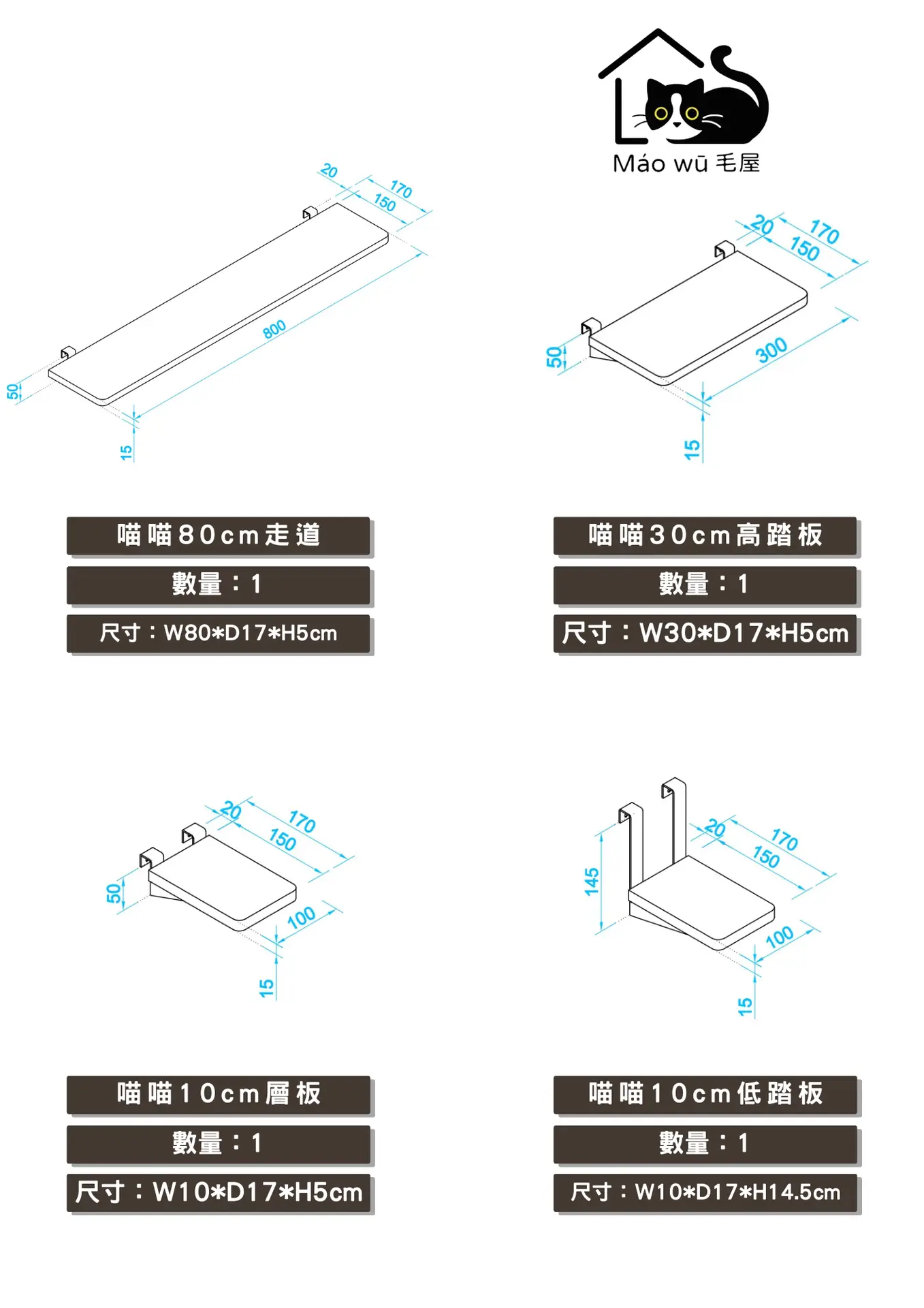 Máo wū 毛屋

20
170
150
800
50
15

喵喵80cm走道
數量：1
尺寸：W80*D17*H5cm

20
170
150
300
50
15

喵喵30cm高踏板
數量：1
尺寸：W30*D17*H5cm

20
170
150
100
50
15

喵喵10cm層板
數量：1
尺寸：W10*D17*H5cm

20
170
150
145
100
15

喵喵10cm低踏板
數量：1
尺寸：W10*D17*H14.5cm